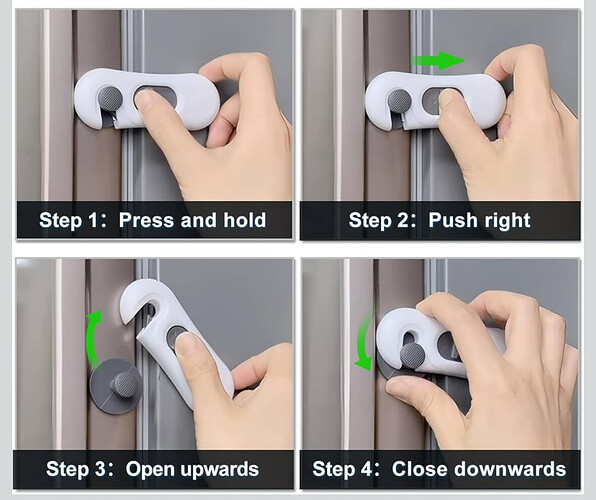 Step 1: Press and hold

Step 2: Push right

Step 3: Open upwards

Step 4: Close downwards